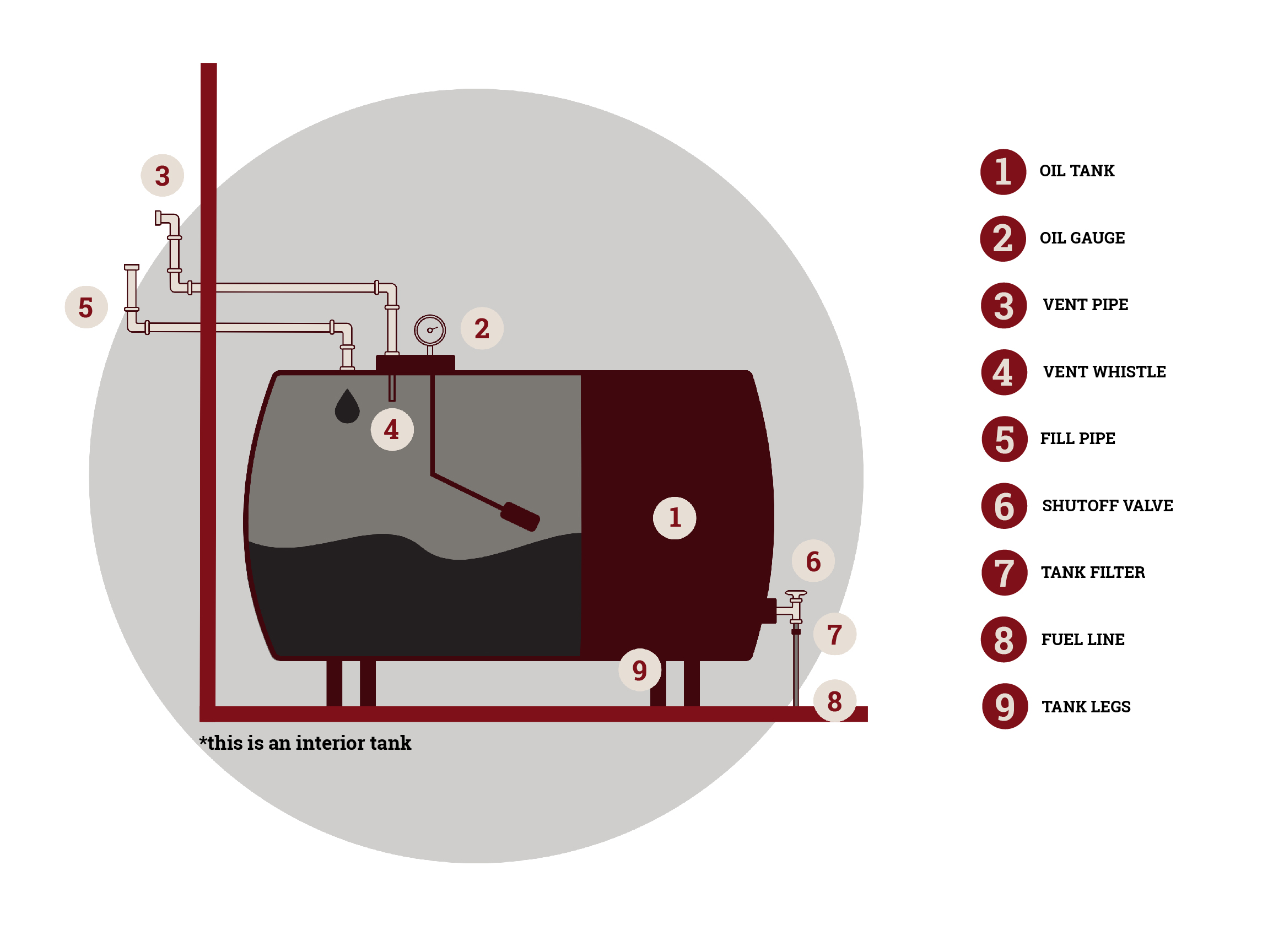 3

5

2

4

1

6

7

9

8

*this is an interior tank

1 OIL TANK

2 OIL GAUGE

3 VENT PIPE

4 VENT WHISTLE

5 FILL PIPE

6 SHUTOFF VALVE

7 TANK FILTER

8 FUEL LINE

9 TANK LEGS